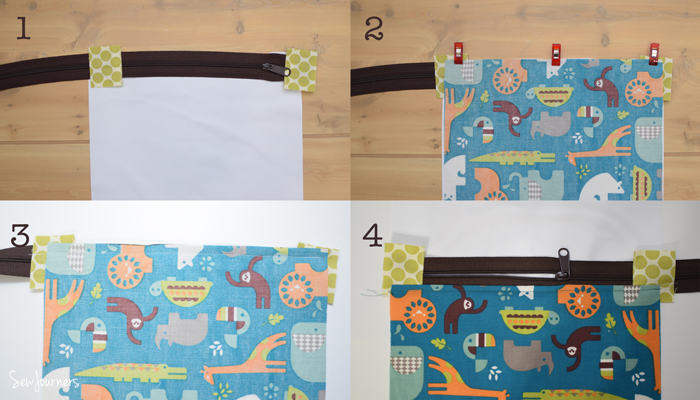 1
2
3
4
SewJourners