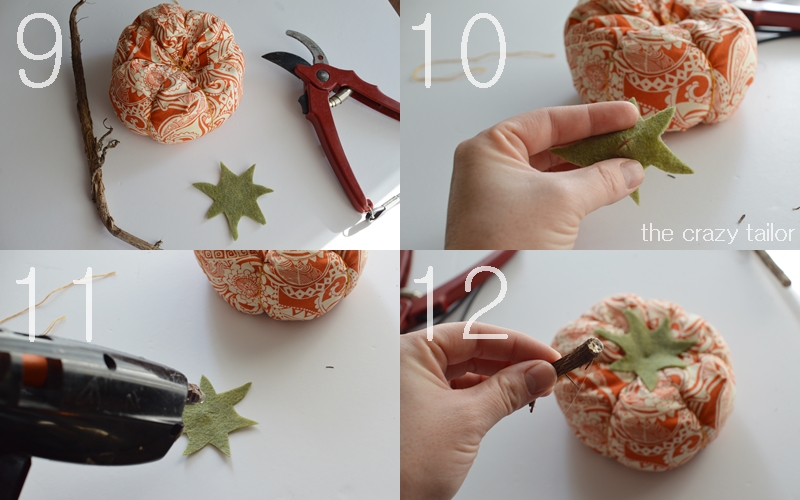 9

10

the crazy tailor

11

12