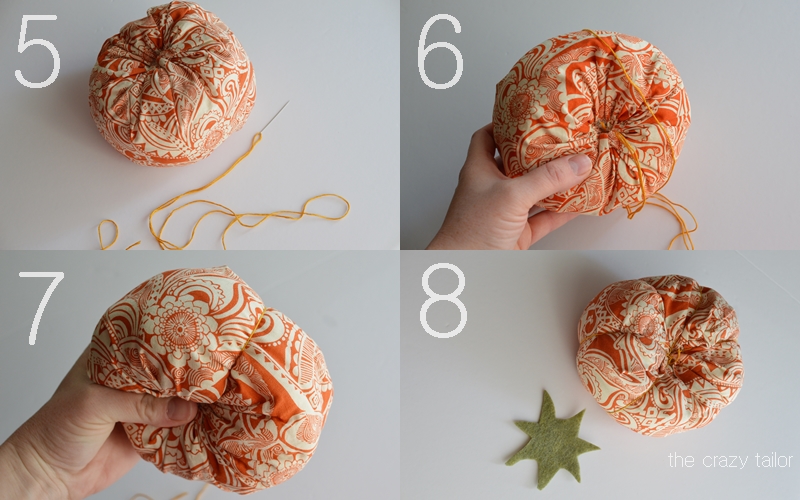 5

6

7

8

the crazy tailor